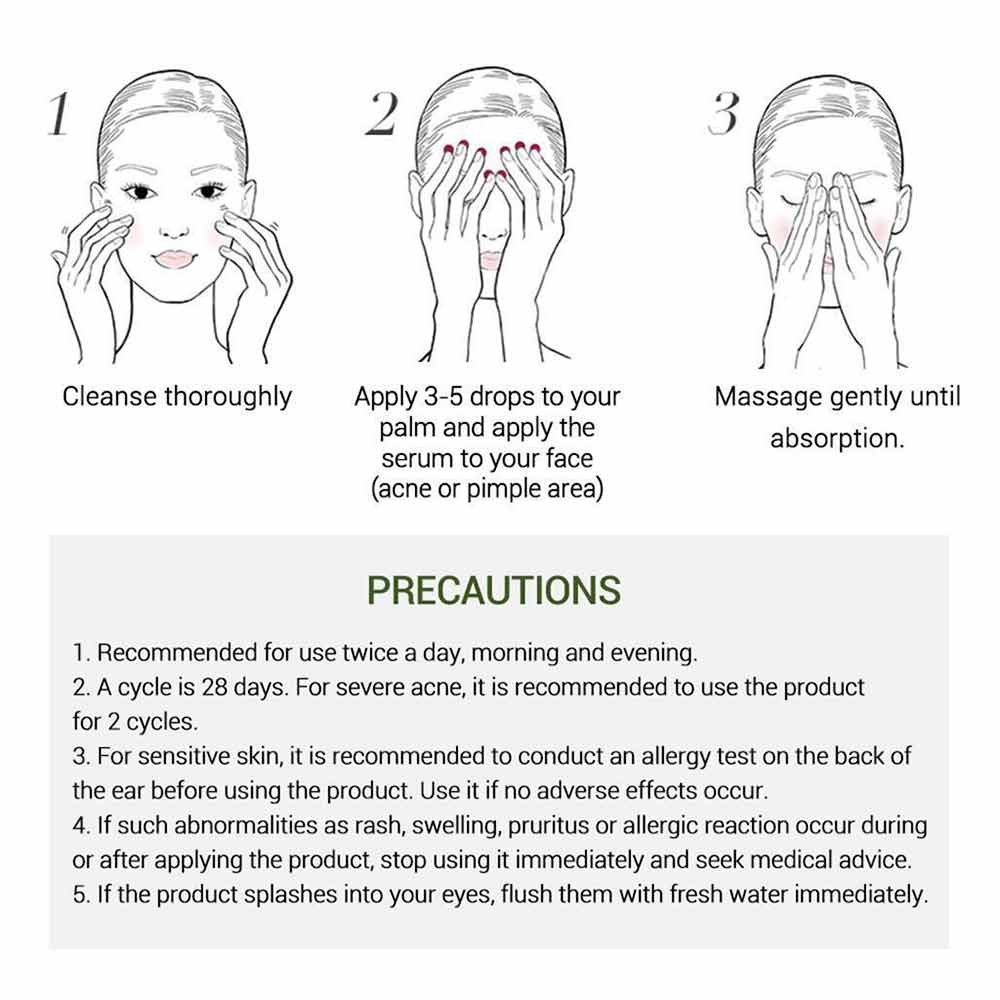 1

Cleanse thoroughly

2

Apply 3-5 drops to your palm and apply the serum to your face (acne or pimple area)

3

Massage gently until absorption.

PRECAUTIONS

1. Recommended for use twice a day, morning and evening.
2. A cycle is 28 days. For severe acne, it is recommended to use the product for 2 cycles.
3. For sensitive skin, it is recommended to conduct an allergy test on the back of the ear before using the product. Use it if no adverse effects occur.
4. If such abnormalities as rash, swelling, pruritus or allergic reaction occur during or after applying the product, stop using it immediately and seek medical advice.
5. If the product splashes into your eyes, flush them with fresh water immediately.